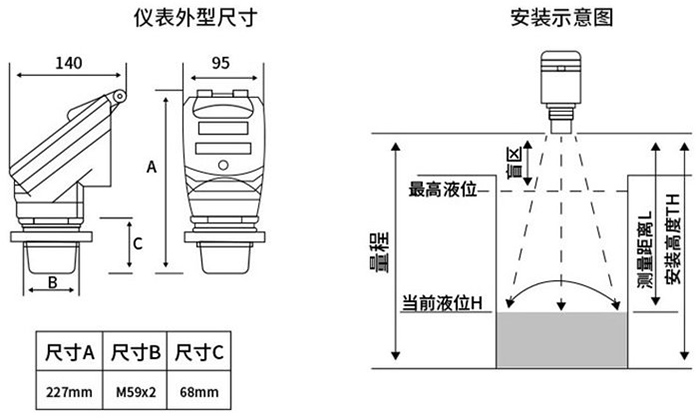 仪表外型尺寸

140

95

A

C

B

| 尺寸A | 尺寸B | 尺寸C |
|---|---|---|
| 227mm | M59x2 | 68mm |

安装示意图

盲区

最高液位

量程

当前液位H

测量距离L

安装高度TH