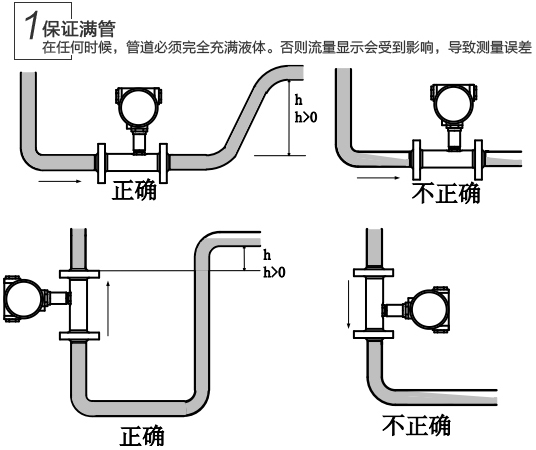 1 保证满管
在任何时候，管道必须完全充满液体。否则流量显示会受到影响，导致测量误差

h
h>0

正确

不正确

h
h>0

正确

不正确